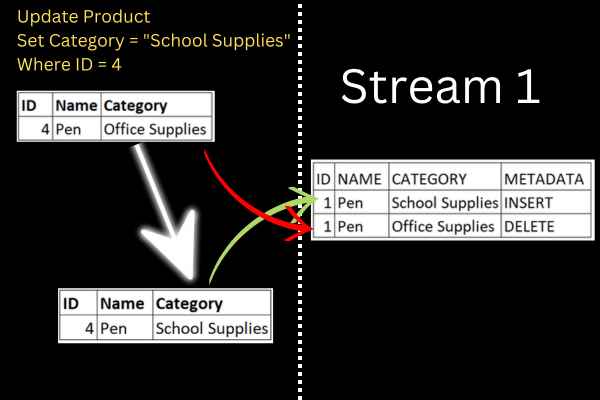 Update Product
Set Category = "School Supplies"
Where ID = 4

| ID | Name | Category |
|---|---|---|
| 4 | Pen | Office Supplies |

| ID | Name | Category |
|---|---|---|
| 4 | Pen | School Supplies |

Stream 1

| ID | NAME | CATEGORY | METADATA |
|---|---|---|---|
| 1 | Pen | School Supplies | INSERT |
| 1 | Pen | Office Supplies | DELETE |