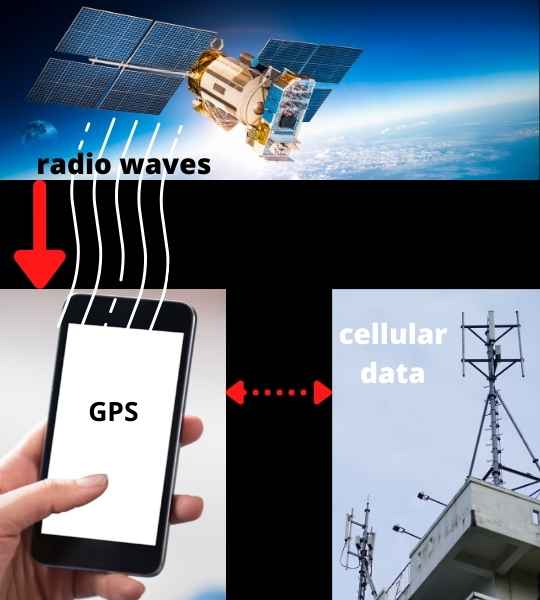 radio waves

GPS

cellular data